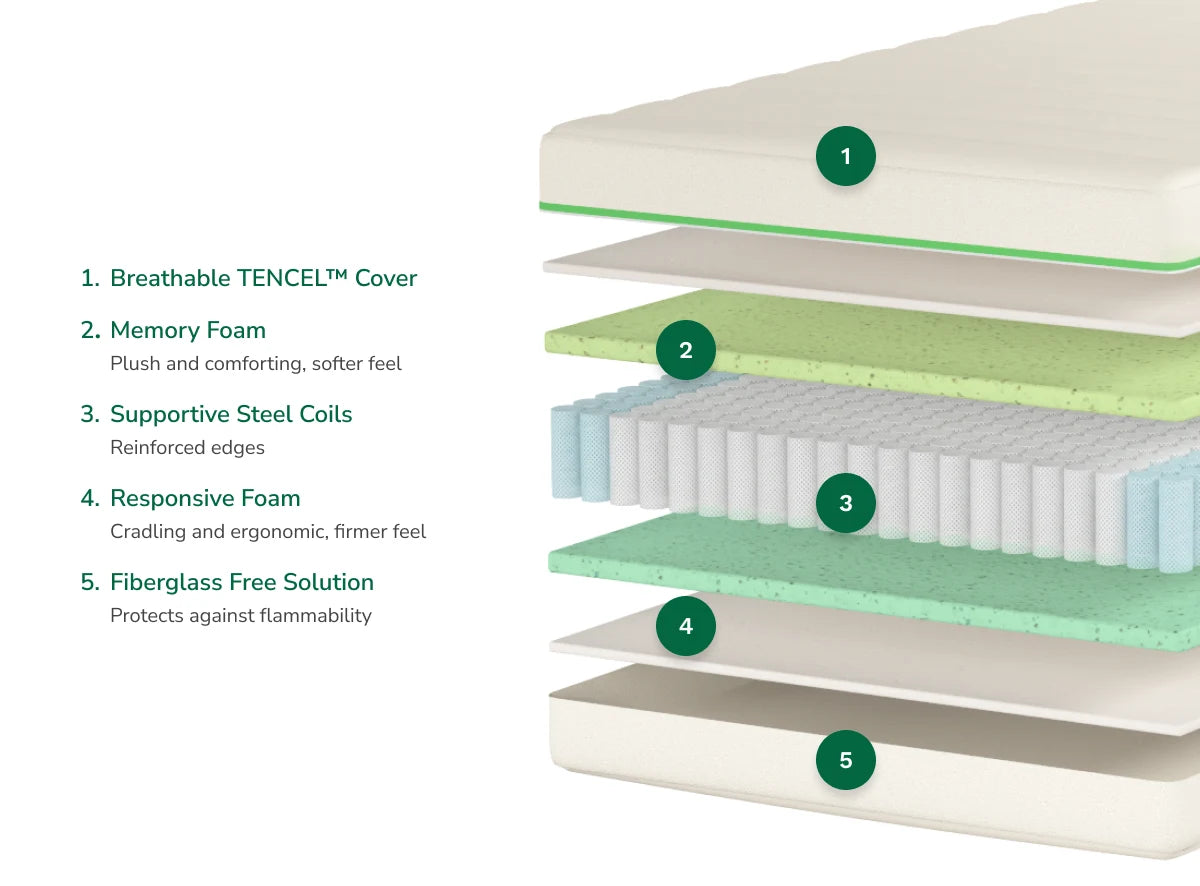 1. Breathable TENCEL™ Cover

2. Memory Foam
Plush and comforting, softer feel

3. Supportive Steel Coils
Reinforced edges

4. Responsive Foam
Cradling and ergonomic, firmer feel

5. Fiberglass Free Solution
Protects against flammability

1

2

3

4

5